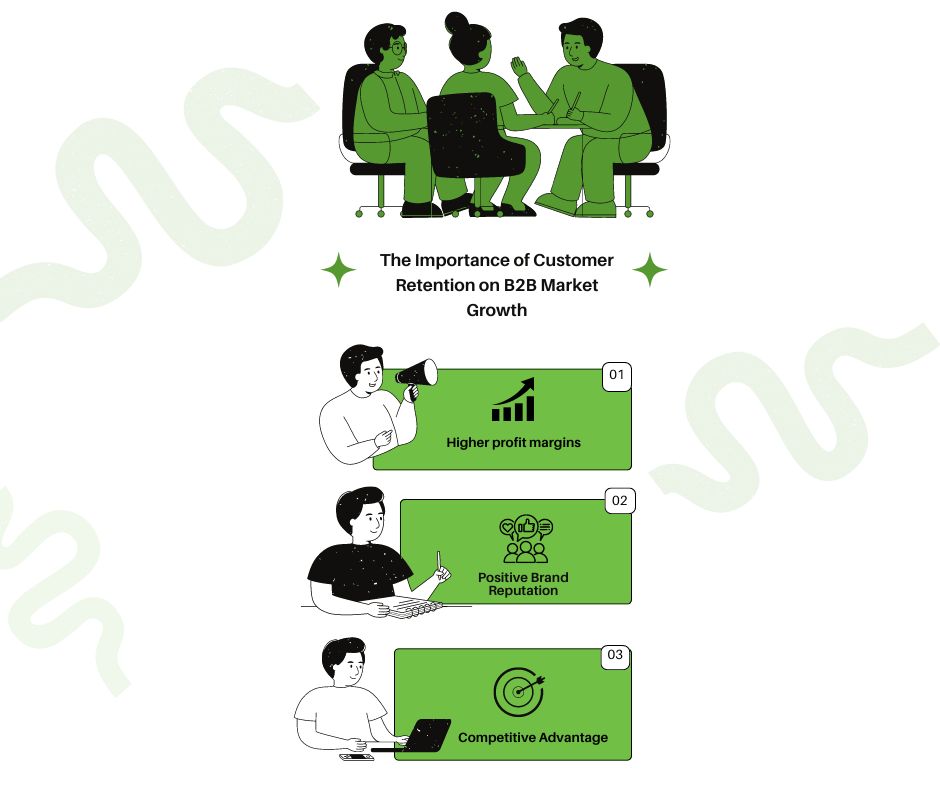 The Importance of Customer Retention on B2B Market Growth

01

Higher profit margins

02

Positive Brand Reputation

03

Competitive Advantage